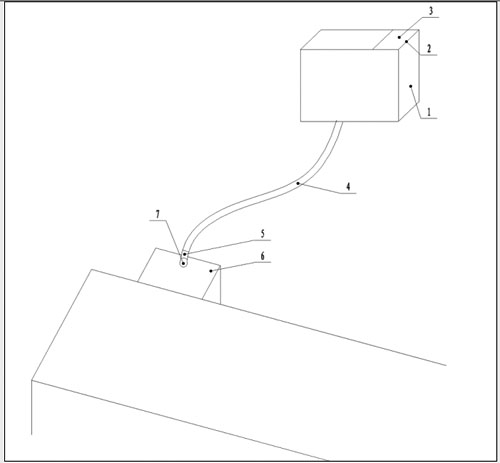 3
2
1
4
7
5
6